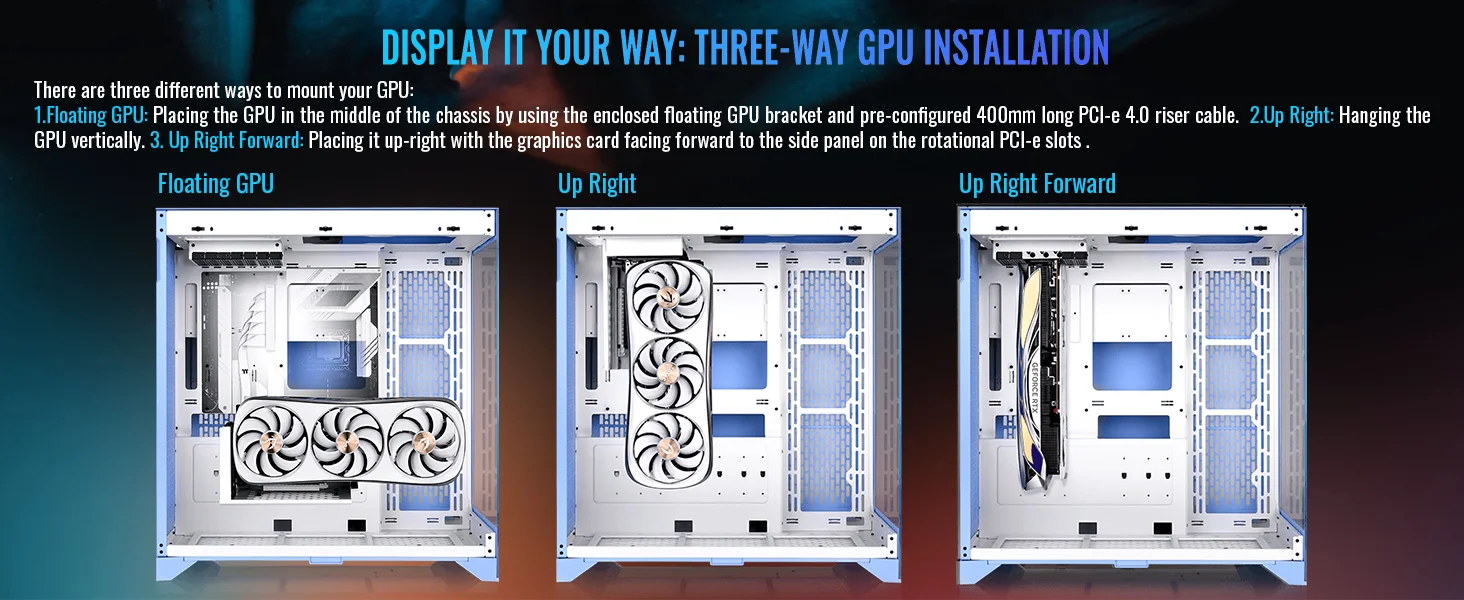 DISPLAY IT YOUR WAY: THREE-WAY GPU INSTALLATION

There are three different ways to mount your GPU:
1.Floating GPU: Placing the GPU in the middle of the chassis by using the enclosed floating GPU bracket and pre-configured 400mm long PCI-e 4.0 riser cable. 2.Up Right: Hanging the GPU vertically. 3. Up Right Forward: Placing it up-right with the graphics card facing forward to the side panel on the rotational PCI-e slots .

Floating GPU

Up Right

Up Right Forward