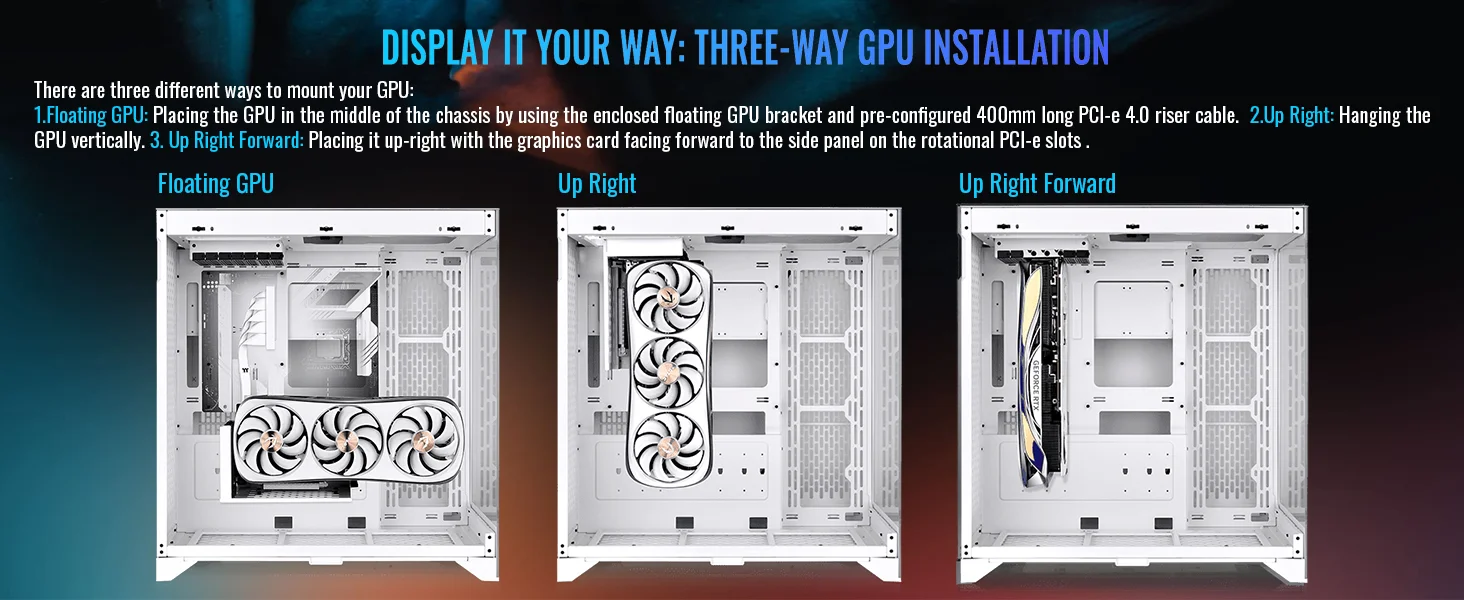 DISPLAY IT YOUR WAY: THREE-WAY GPU INSTALLATION

There are three different ways to mount your GPU:
1.Floating GPU: Placing the GPU in the middle of the chassis by using the enclosed floating GPU bracket and pre-configured 400mm long PCI-e 4.0 riser cable. 2.Up Right: Hanging the GPU vertically. 3. Up Right Forward: Placing it up-right with the graphics card facing forward to the side panel on the rotational PCI-e slots .

Floating GPU

Up Right

Up Right Forward