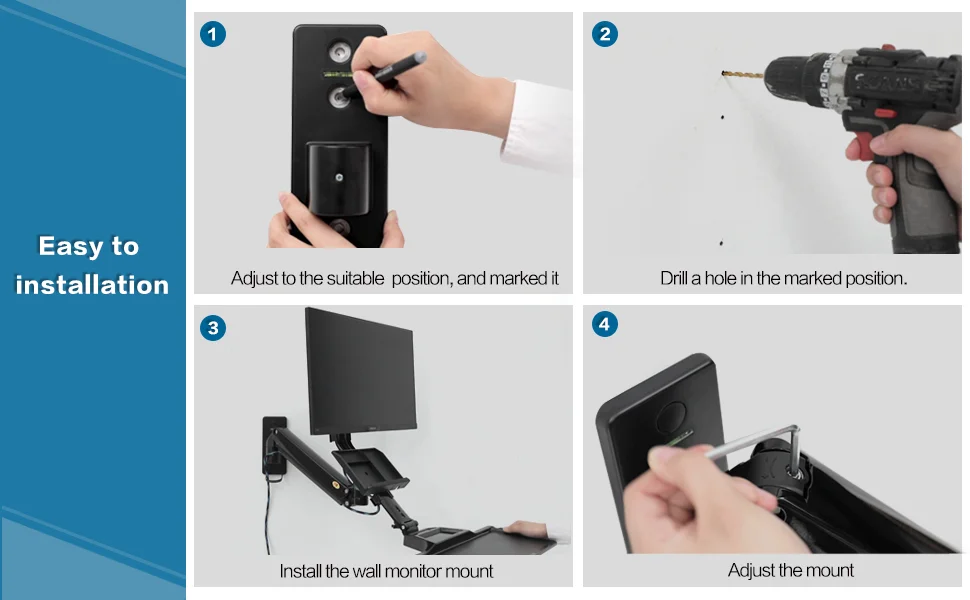 Easy to installation

1

Adjust to the suitable position, and marked it

2

Drill a hole in the marked position.

3

Install the wall monitor mount

4

Adjust the mount